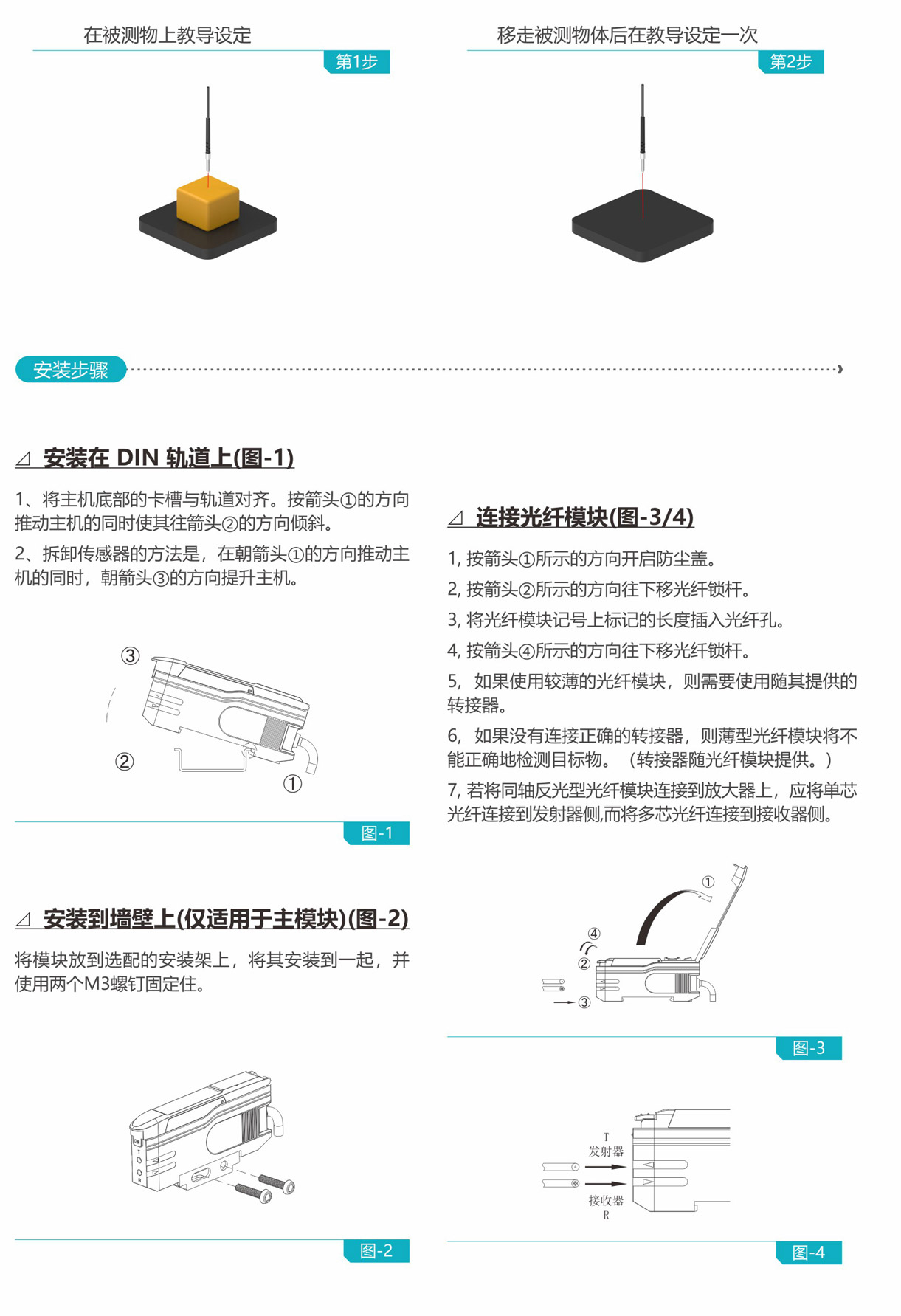 在被测物上教导设定

第1步

移走被测物体后在教导设定一次

第2步

安装步骤

⊿ 安装在 DIN 轨道上(图-1)

1、将主机底部的卡槽与轨道对齐。按箭头①的方向推动主机的同时使其往箭头②的方向倾斜。

2、拆卸传感器的方法是，在朝箭头①的方向推动主机的同时，朝箭头③的方向提升主机。

③

②

①

图-1

⊿ 安装到墙壁上(仅适用于主模块)(图-2)

将模块放到选配的安装架上，将其安装到一起，并使用两个M3螺钉固定住。

图-2

⊿ 连接光纤模块(图-3/4)

1, 按箭头①所示的方向开启防尘盖。

2, 按箭头②所示的方向往下移光纤锁杆。

3, 将光纤模块记号上标记的长度插入光纤孔。

4, 按箭头④所示的方向往下移光纤锁杆。

5, 如果使用较薄的光纤模块，则需要使用随其提供的转接器。

6, 如果没有连接正确的转接器，则薄型光纤模块将不能正确地检测目标物。（转接器随光纤模块提供。）

7, 若将同轴反光型光纤模块连接到放大器上，应将单芯光纤连接到发射器侧,而将多芯光纤连接到接收器侧。

①

④

②

③

图-3

T
发射器

接收器
R

图-4