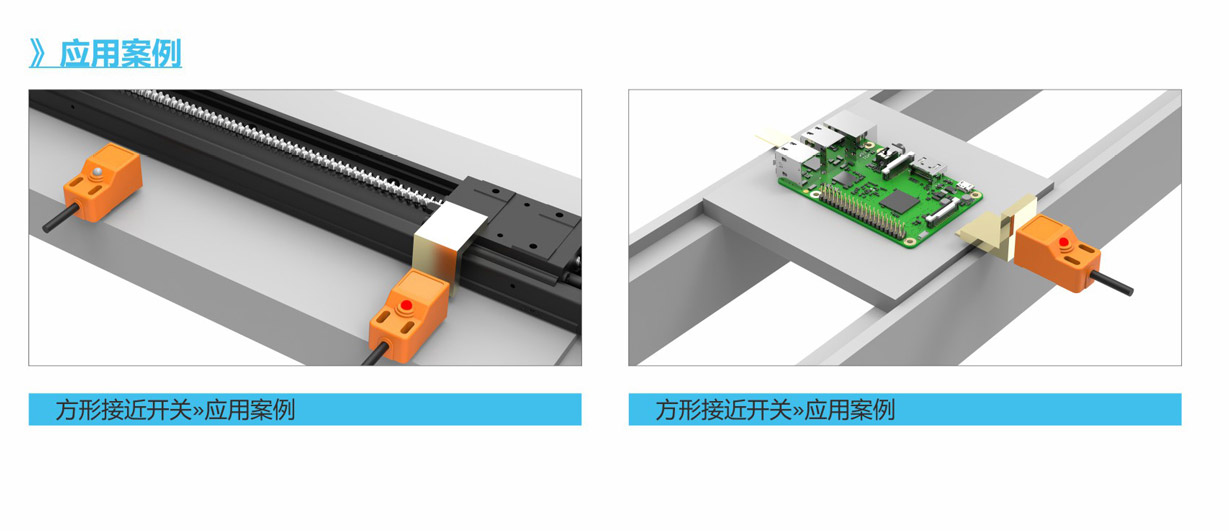 》应用案例

方形接近开关»应用案例

方形接近开关»应用案例