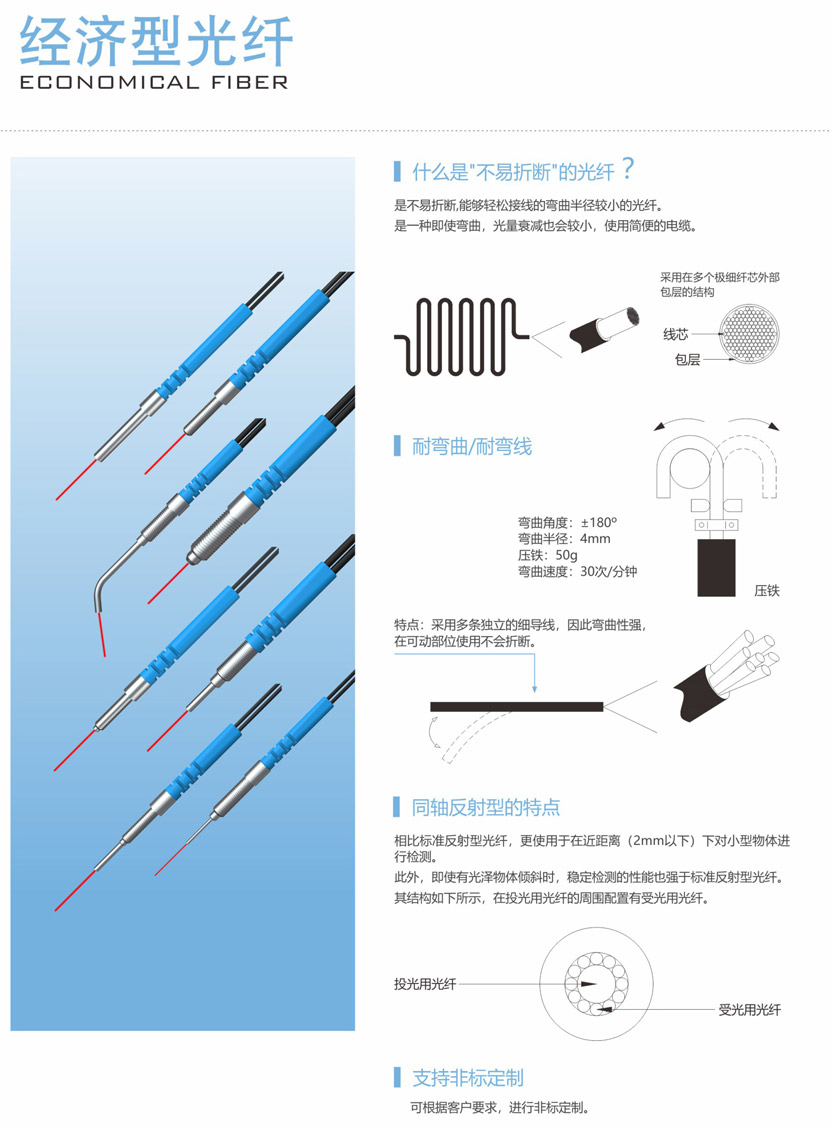 经济型光纤
ECONOMICAL FIBER

什么是"不易折断"的光纤？

是不易折断,能够轻松接线的弯曲半径较小的光纤。
是一种即使弯曲，光量衰减也会较小，使用简便的电缆。

采用在多个极细纤芯外部包层的结构

线芯

包层

耐弯曲/耐弯线

弯曲角度：±180º
弯曲半径：4mm
压铁：50g
弯曲速度：30次/分钟

压铁

特点：采用多条独立的细导线，因此弯曲性强，在可动部位使用不会折断。

同轴反射型的特点

相比标准反射型光纤，更使用于在近距离（2mm以下）下对小型物体进行检测。
此外，即使有光泽物体倾斜时，稳定检测的性能也强于标准反射型光纤。
其结构如下所示，在投光用光纤的周围配置有受光用光纤。

投光用光纤

受光用光纤

支持非标定制

可根据客户要求，进行非标定制。