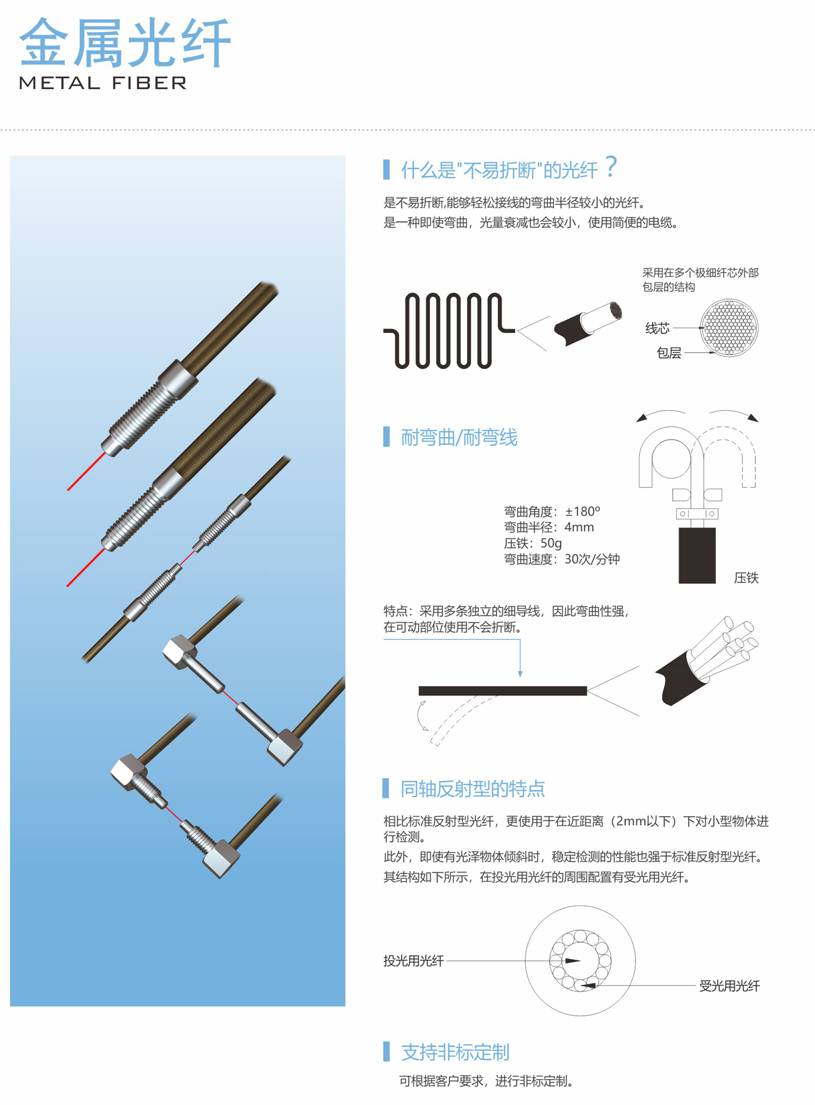 金属光纤
METAL FIBER

什么是"不易折断"的光纤？

是不易折断,能够轻松接线的弯曲半径较小的光纤。
是一种即使弯曲，光量衰减也会较小，使用简便的电缆。

采用在多个极细纤芯外部包层的结构

线芯

包层

耐弯曲/耐弯线

弯曲角度：±180º
弯曲半径：4mm
压铁：50g
弯曲速度：30次/分钟

压铁

特点：采用多条独立的细导线，因此弯曲性强，在可动部位使用不会折断。

同轴反射型的特点

相比标准反射型光纤，更使用于在近距离（2mm以下）下对小型物体进行检测。
此外，即使有光泽物体倾斜时，稳定检测的性能也强于标准反射型光纤。
其结构如下所示，在投光用光纤的周围配置有受光用光纤。

投光用光纤

受光用光纤

支持非标定制

可根据客户要求，进行非标定制。